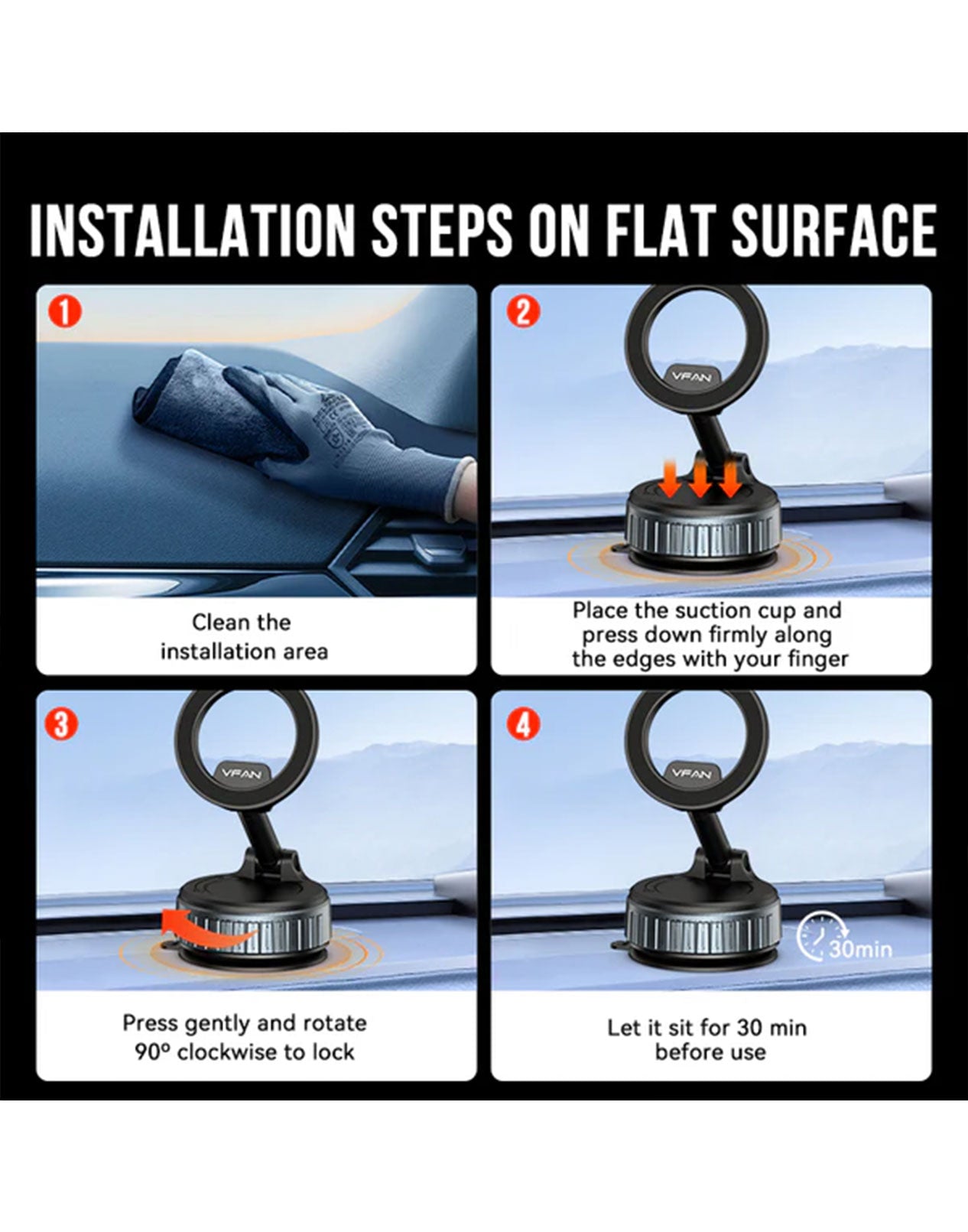 INSTALLATION STEPS ON FLAT SURFACE

1

Clean the installation area

2

VFAN

Place the suction cup and press down firmly along the edges with your finger

3

VFAN

Press gently and rotate 90º clockwise to lock

4

VFAN

30min

Let it sit for 30 min before use