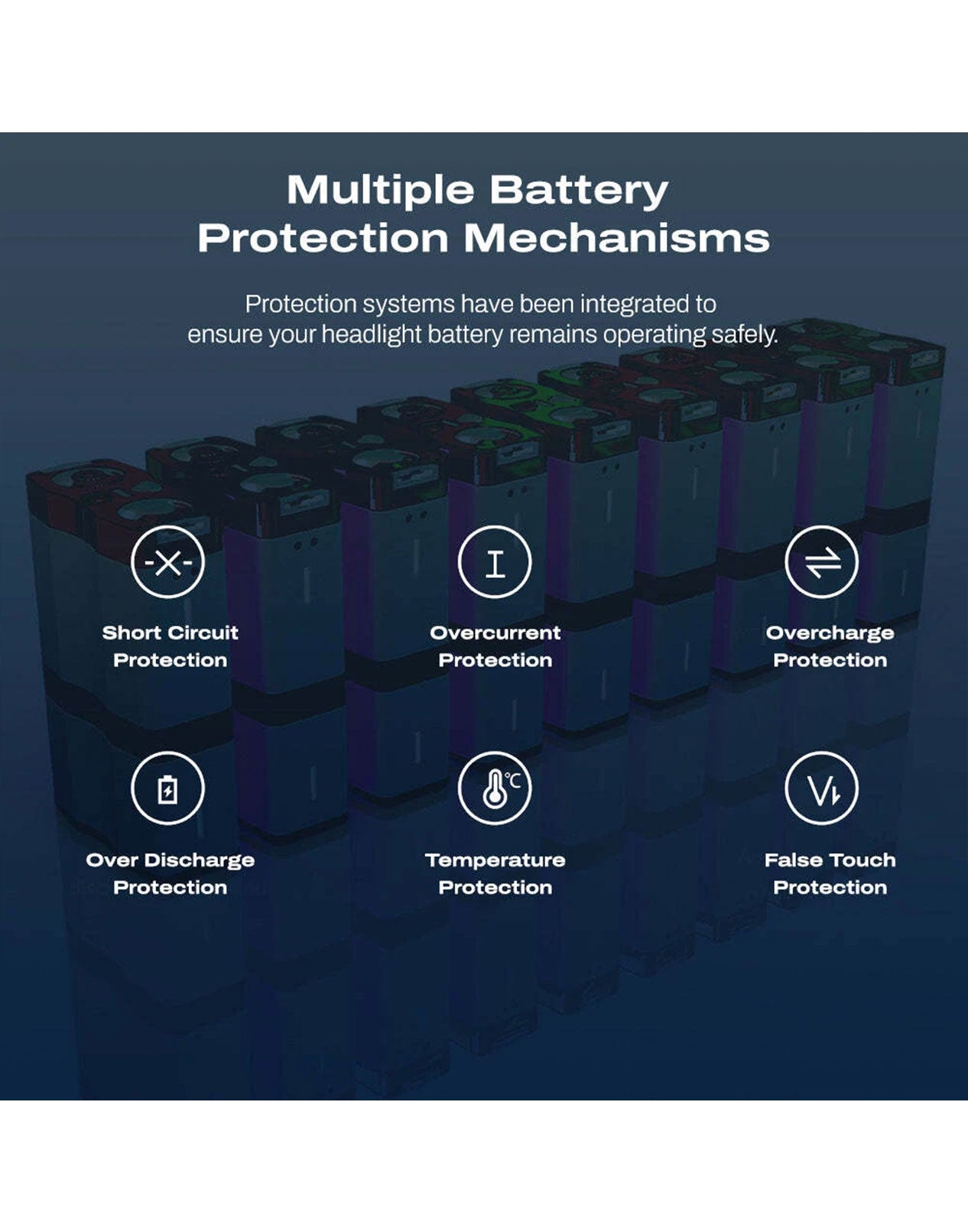 Multiple Battery Protection Mechanisms

Protection systems have been integrated to ensure your headlight battery remains operating safely.

Short Circuit Protection

Overcurrent Protection

Overcharge Protection

Over Discharge Protection

°C

Temperature Protection

False Touch Protection