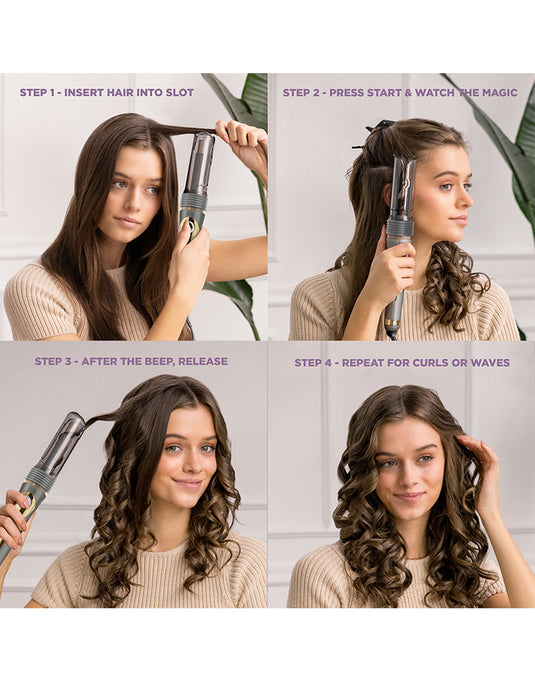 STEP 1 - INSERT HAIR INTO SLOT

STEP 2 - PRESS START & WATCH THE MAGIC

STEP 3 - AFTER THE BEEP, RELEASE

STEP 4 - REPEAT FOR CURLS OR WAVES